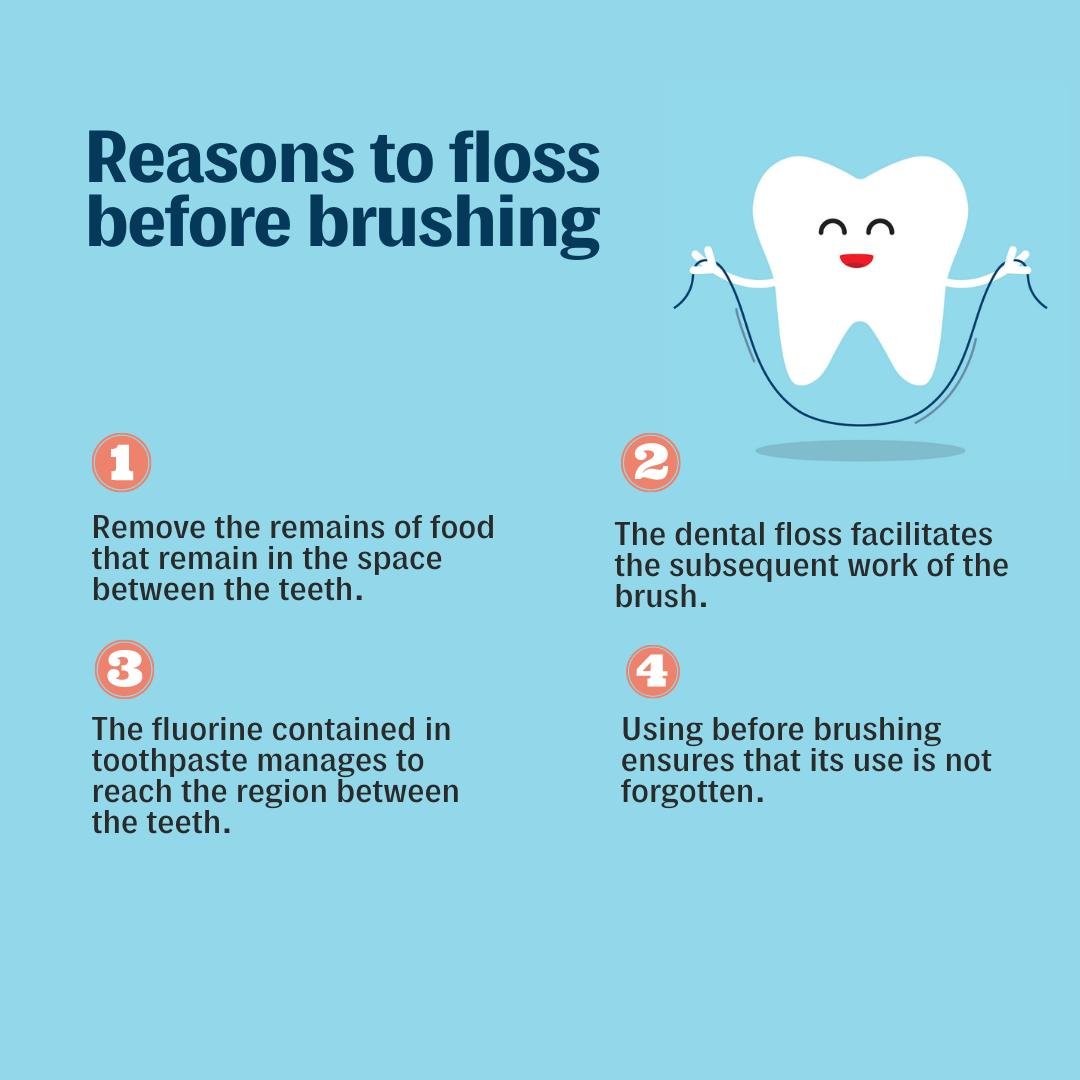 Reasons to floss before brushing

1

Remove the remains of food that remain in the space between the teeth.

2

The dental floss facilitates the subsequent work of the brush.

3

The fluorine contained in toothpaste manages to reach the region between the teeth.

4

Using before brushing ensures that its use is not forgotten.